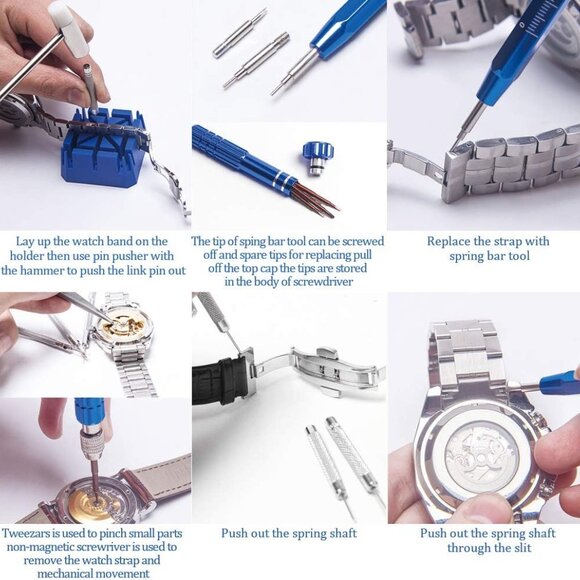 Lay up the watch band on the holder then use pin pusher with the hammer to push the link pin out

The tip of sping bar tool can be screwed off and spare tips for replacing pull off the top cap the tips are stored in the body of screwdriver

Replace the strap with spring bar tool

Tweezars is used to pinch small parts non-magnetic screwriver is used to remove the watch strap and mechanical movement

Push out the spring shaft

Push out the spring shaft through the slit